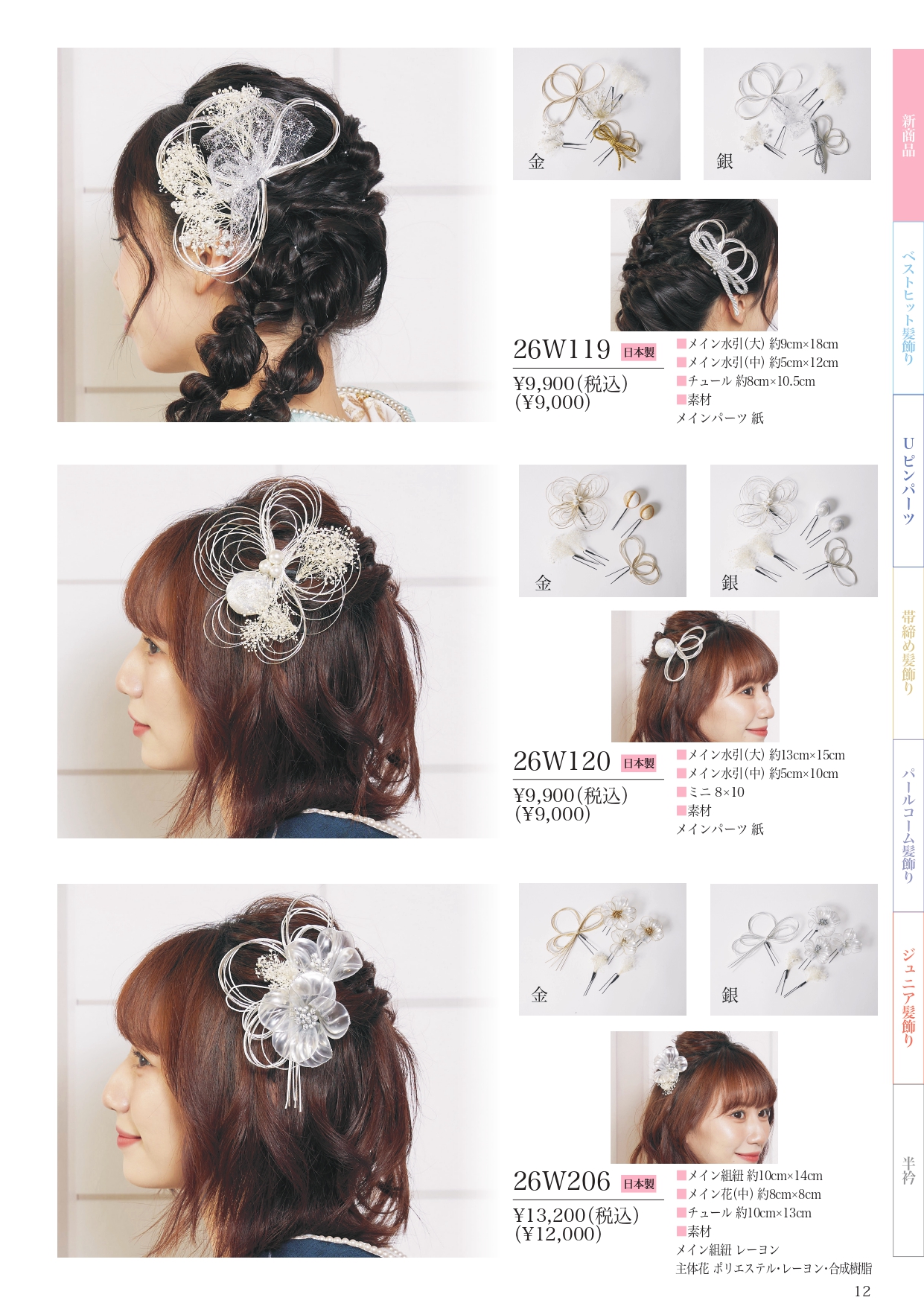 金

銀

26W119 日本製

¥9,900(税込)
(¥9,000)

■メイン水引(大) 約9cm×18cm
■メイン水引(中) 約5cm×12cm
■チュール 約8cm×10.5cm
■素材
メインパーツ 紙

金

銀

26W120 日本製

¥9,900(税込)
(¥9,000)

■メイン水引(大) 約13cm×15cm
■メイン水引(中) 約5cm×10cm
■ミニ 8×10
■素材
メインパーツ 紙

金

銀

26W206 日本製

¥13,200(税込)
(¥12,000)

■メイン組紐 約10cm×14cm
■メイン花(中) 約8cm×8cm
■チュール 約10cm×13cm
■素材
メイン組紐 レーヨン
主体花 ポリエステル・レーヨン・合成樹脂

新商品

ベストヒット髪飾り

Uピンパーツ

帯締め髪飾り

パールコーム髪飾り

ジュニア髪飾り

半衿

12